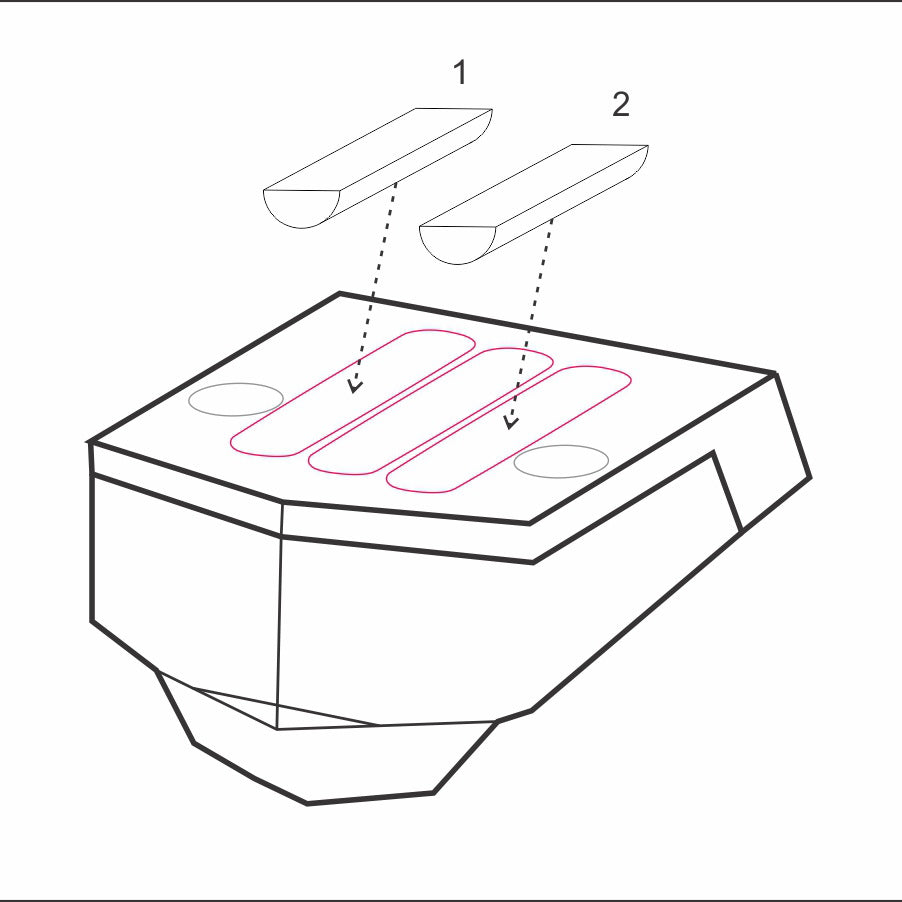 1

2