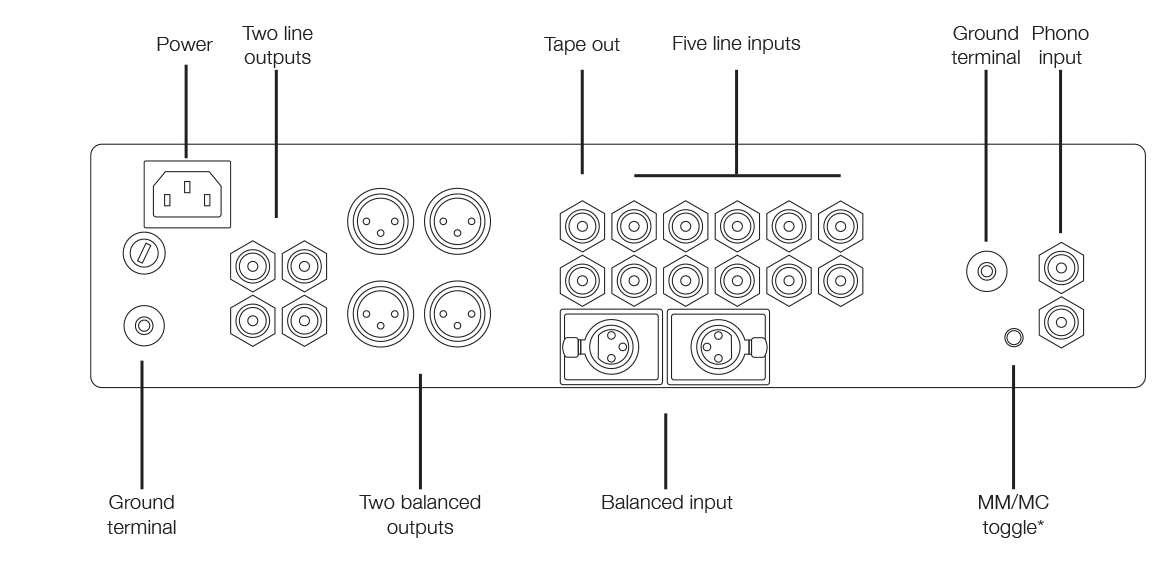 Power

Two line outputs

Tape out

Five line inputs

Ground terminal

Phono input

Ground terminal

Two balanced outputs

Balanced input

MM/MC toggle*